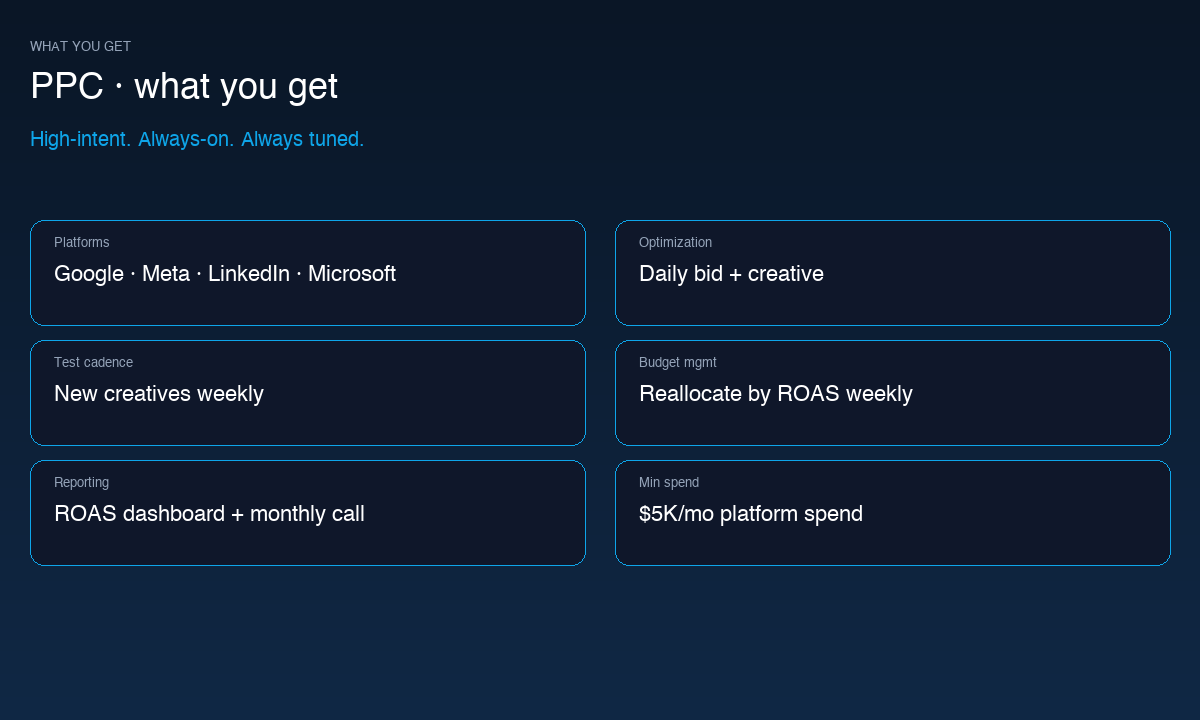 WHAT YOU GET

PPC · what you get

High-intent. Always-on. Always tuned.

Platforms
Google · Meta · LinkedIn · Microsoft

Test cadence
New creatives weekly

Reporting
ROAS dashboard + monthly call

Optimization
Daily bid + creative

Budget mgmt
Reallocate by ROAS weekly

Min spend
$5K/mo platform spend